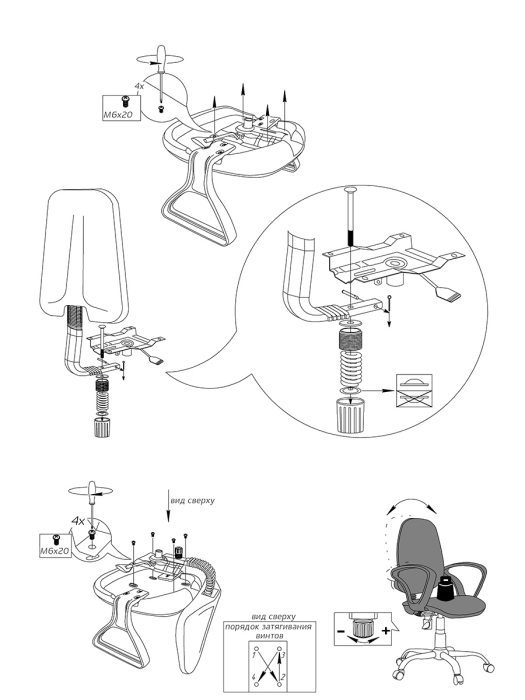 4x
M6x20

вид сверху
4x
M6x20

вид сверху
порядок затягивания винтов
1
3
4
2

-
+